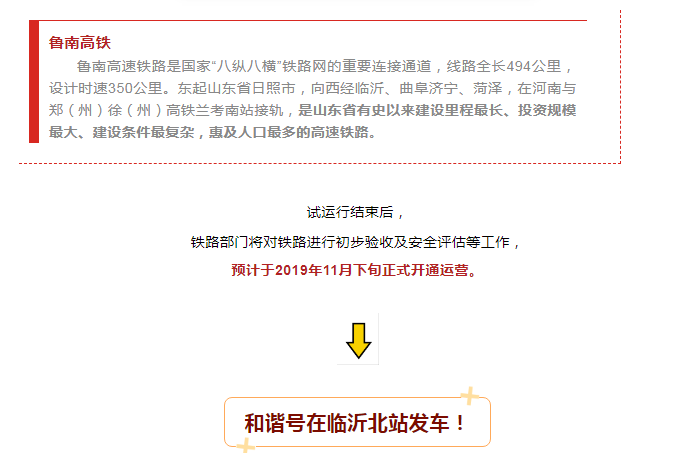 鲁南高铁

鲁南高速铁路是国家“八纵八横”铁路网的重要连接通道，线路全长494公里，设计时速350公里。东起山东省日照市，向西经临沂、曲阜济宁、菏泽，在河南与郑（州）徐（州）高铁兰考南站接轨，是山东省有史以来建设里程最长、投资规模最大、建设条件最复杂，惠及人口最多的高速铁路。

试运行结束后，

铁路部门将对铁路进行初步验收及安全评估等工作，

预计于2019年11月下旬正式开通运营。

和谐号在临沂北站发车！